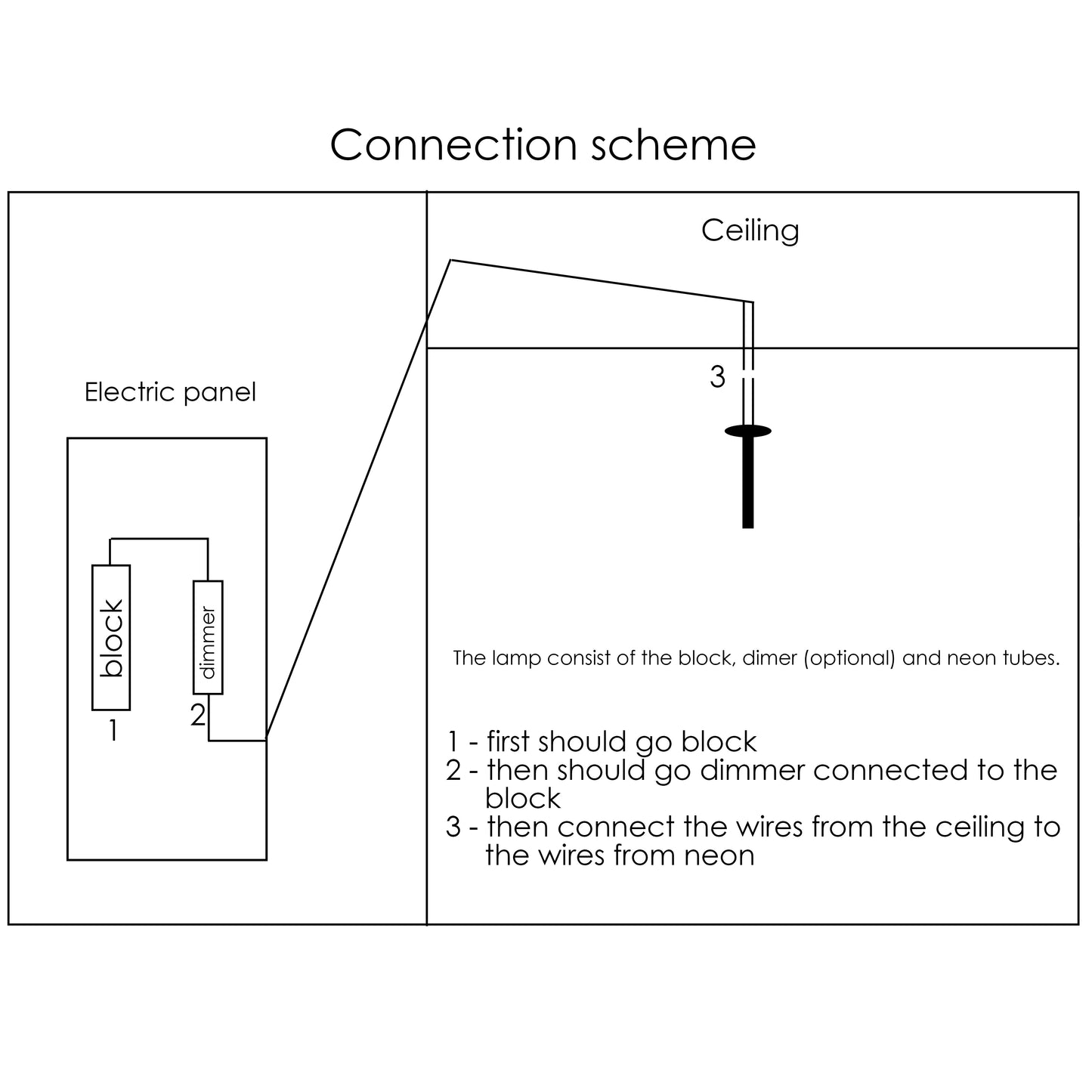 Connection scheme

Electric panel

block

dimmer

1

2

Ceiling

3

The lamp consist of the block, dimer (optional) and neon tubes.

1 - first should go block
2 - then should go dimmer connected to the block
3 - then connect the wires from the ceiling to the wires from neon